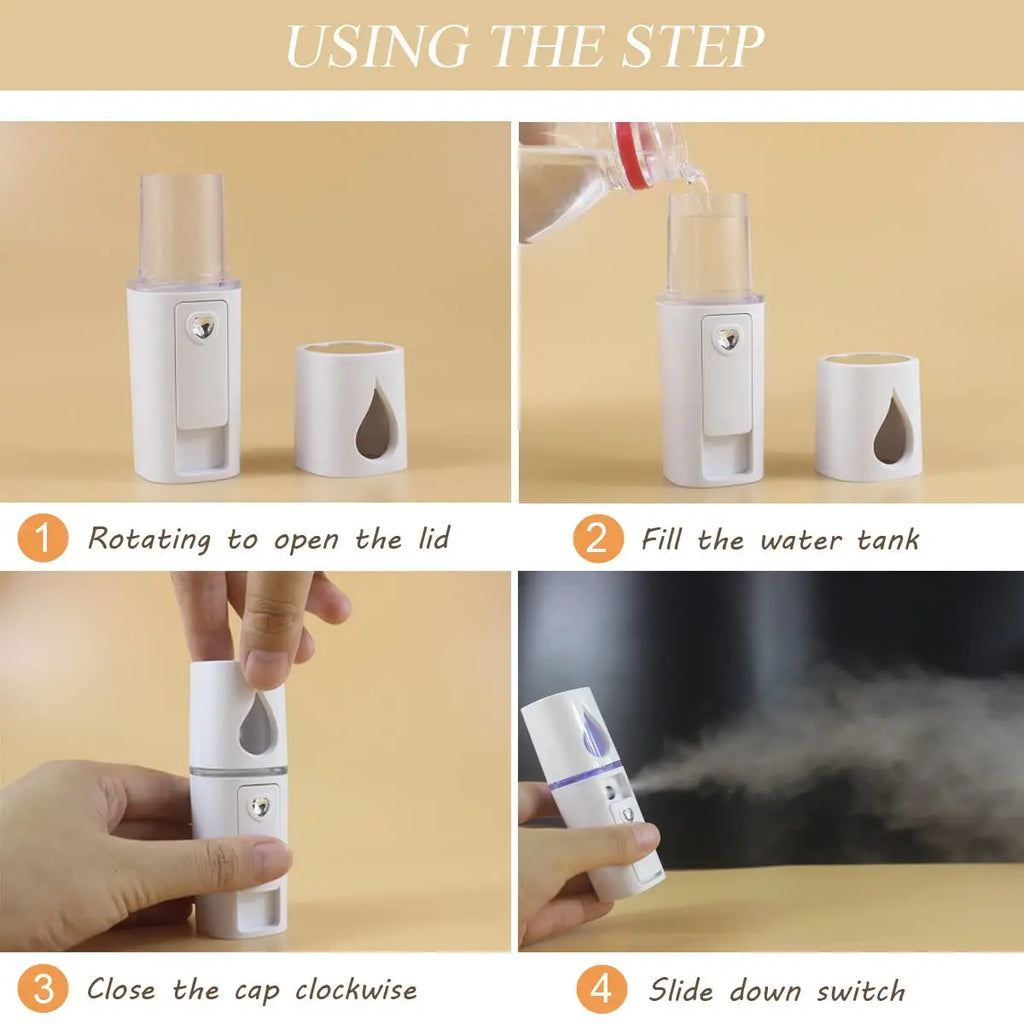 USING THE STEP

1 Rotating to open the lid

2 Fill the water tank

3 Close the cap clockwise

4 Slide down switch